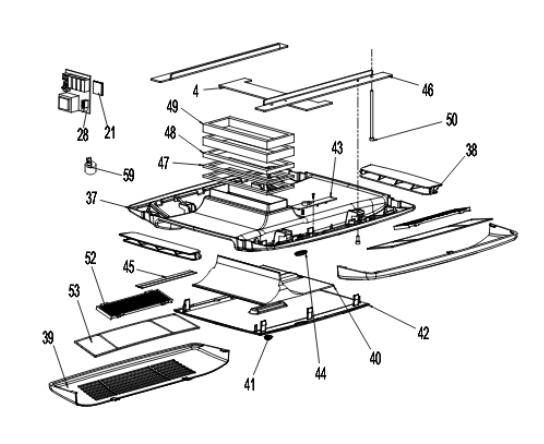 4
46
49
50
28
21
48
43
38
47
59
37
52
45
53
42
39
40
44
41